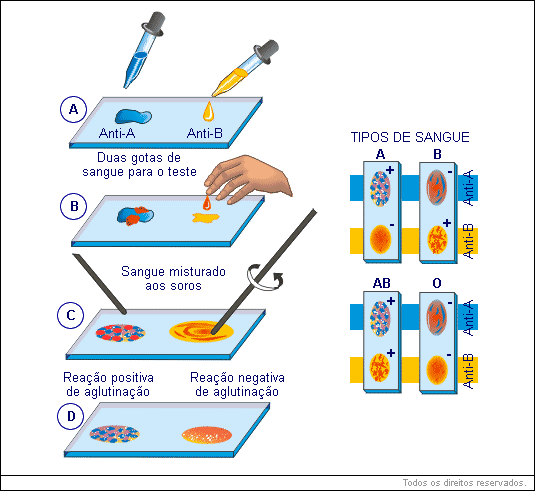 A

Anti-A

Anti-B

Duas gotas de sangue para o teste

B

Sangue misturado aos soros

C

Reação positiva de aglutinação

Reação negativa de aglutinação

D

TIPOS DE SANGUE

A

B

+

-

Anti-A

-

+

Anti-B

AB

O

+

-

Anti-A

+

-

Anti-B

Todos os direitos reservados.